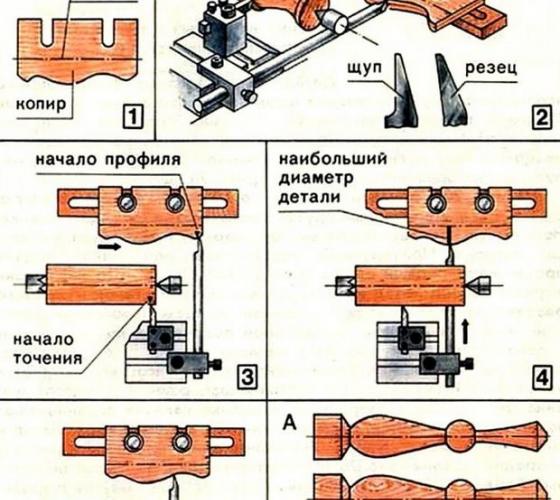 копир

1

щуп

резец

2

начало профиля

начало точения

3

наибольший диаметр детали

4

А